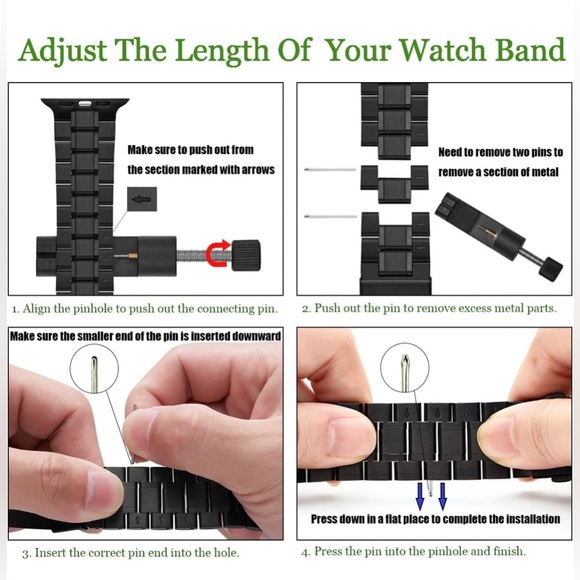 Adjust The Length Of Your Watch Band

Make sure to push out from the section marked with arrows

1. Align the pinhole to push out the connecting pin.

Need to remove two pins to remove a section of metal

2. Push out the pin to remove excess metal parts.

Make sure the smaller end of the pin is inserted downward

3. Insert the correct pin end into the hole.

Press down in a flat place to complete the installation

4. Press the pin into the pinhole and finish.